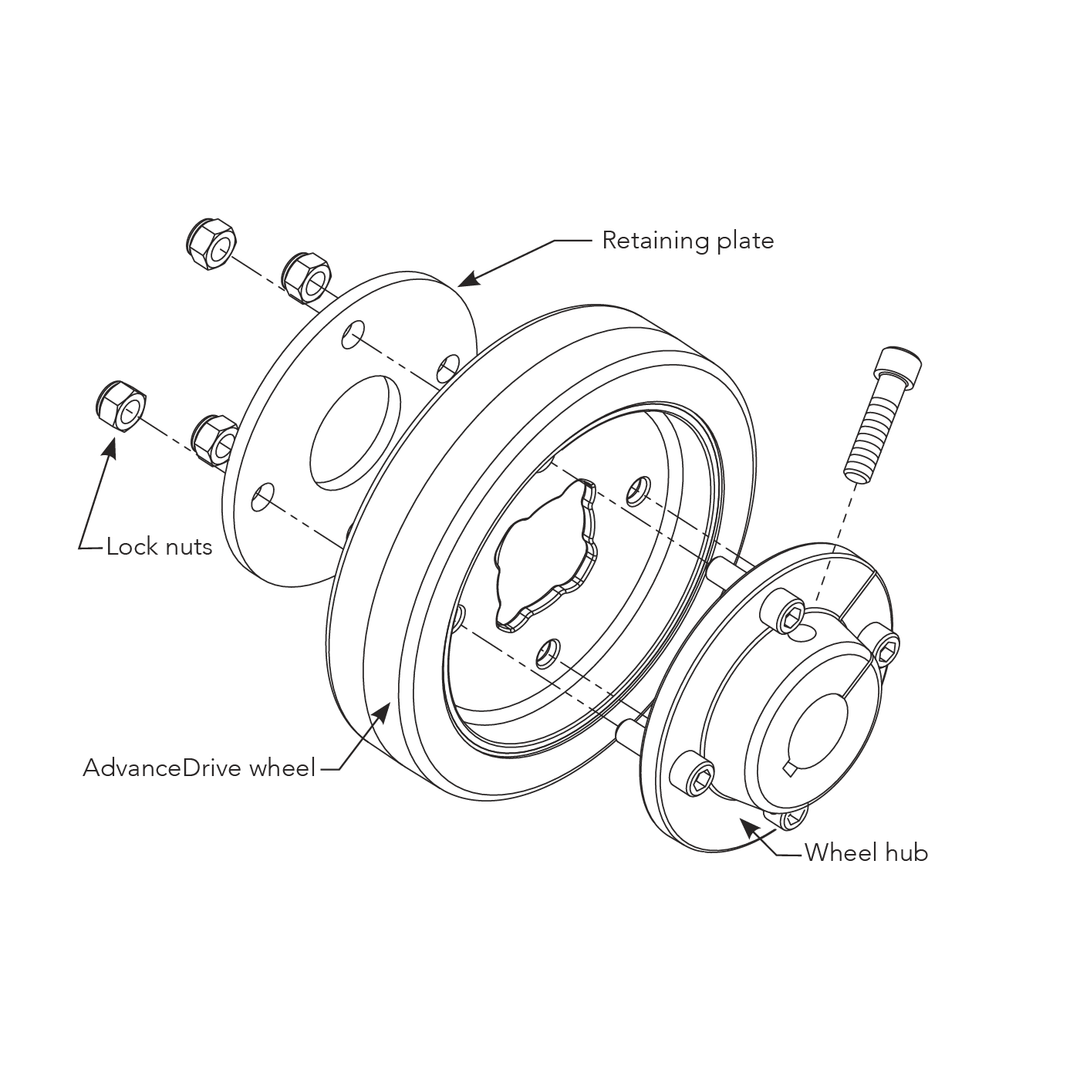 Retaining plate

Lock nuts

AdvanceDrive wheel

Wheel hub